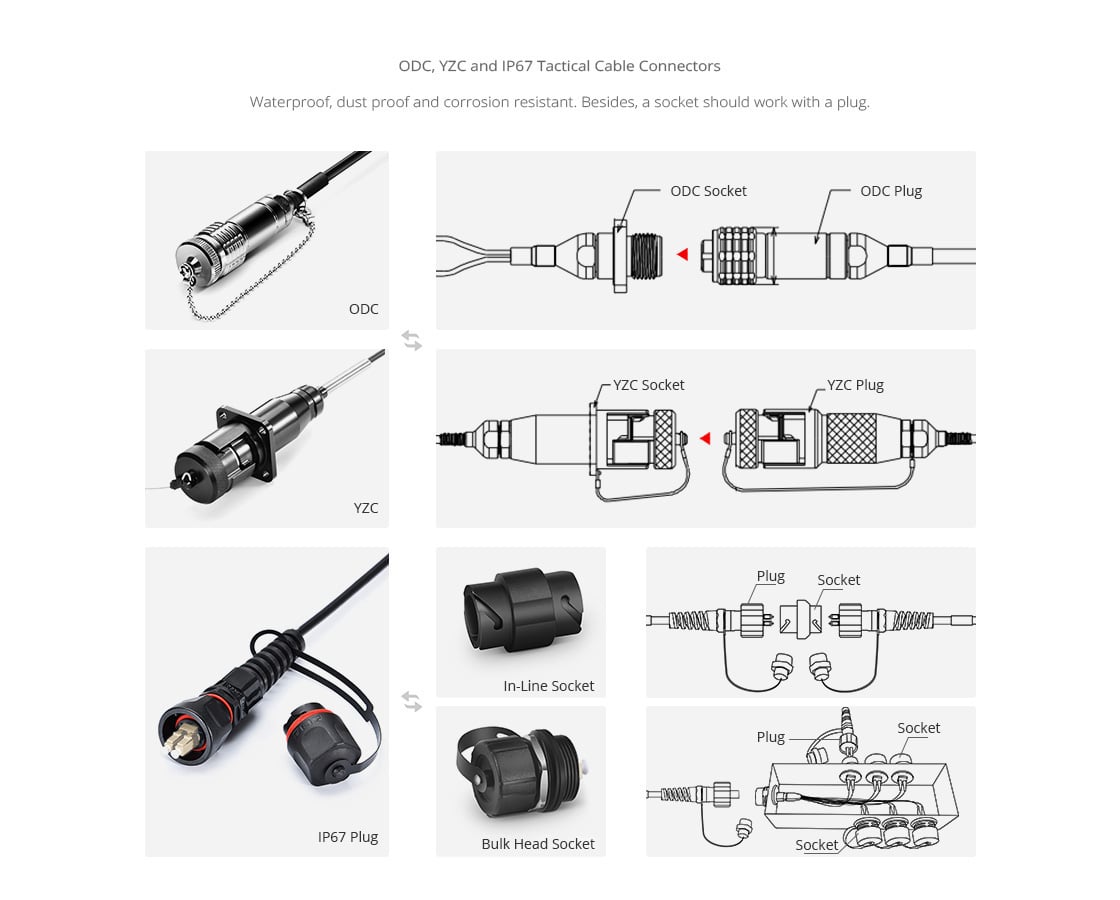 ODC, YZC and IP67 Tactical Cable Connectors

Waterproof, dust proof and corrosion resistant. Besides, a socket should work with a plug.

ODC

ODC Socket

ODC Plug

YZC

YZC Socket

YZC Plug

IP67 Plug

In-Line Socket

Plug

Socket

Bulk Head Socket

Plug

Socket

Socket