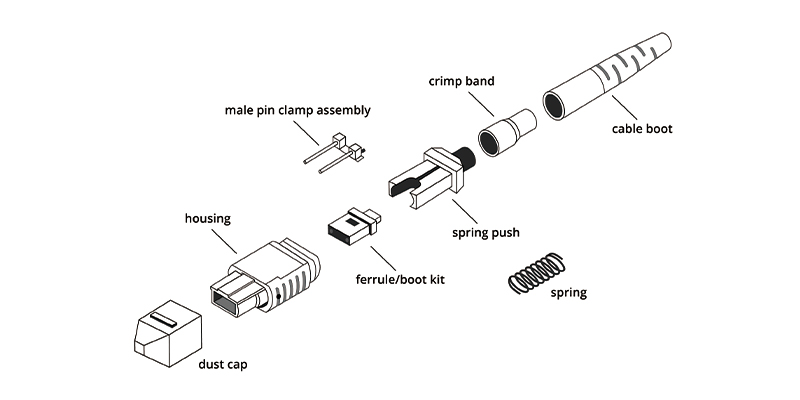 crimp band

male pin clamp assembly

cable boot

housing

spring push

ferrule/boot kit

spring

dust cap